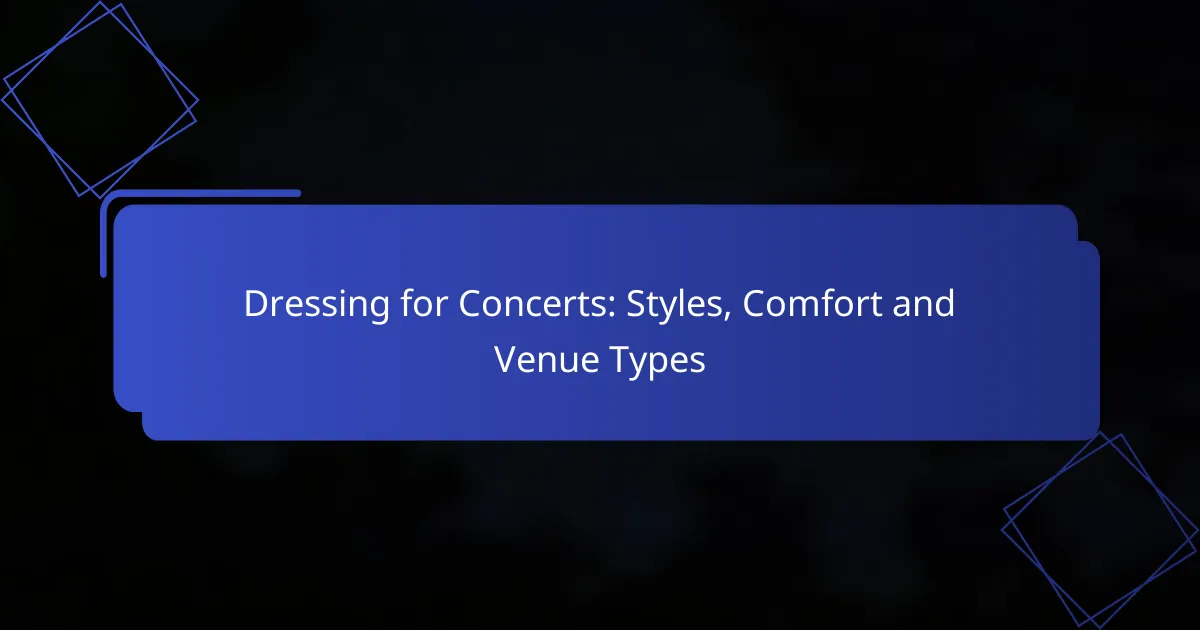 Dressing for Concerts: Styles, Comfort and Venue Types